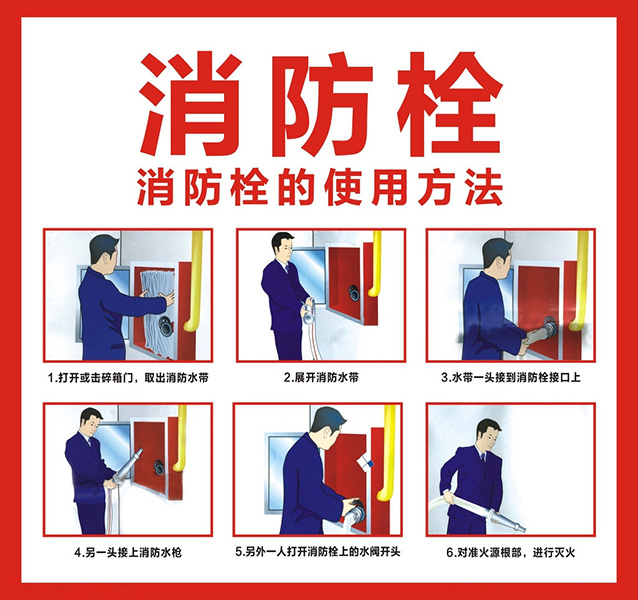 消防栓

消防栓的使用方法

1.打开或击碎箱门，取出消防水带

2.展开消防水带

3.水带一头接到消防栓接口上

4.另一头接上消防水枪

5.另外一人打开消防栓上的水阀开头

6.对准火源根部，进行灭火